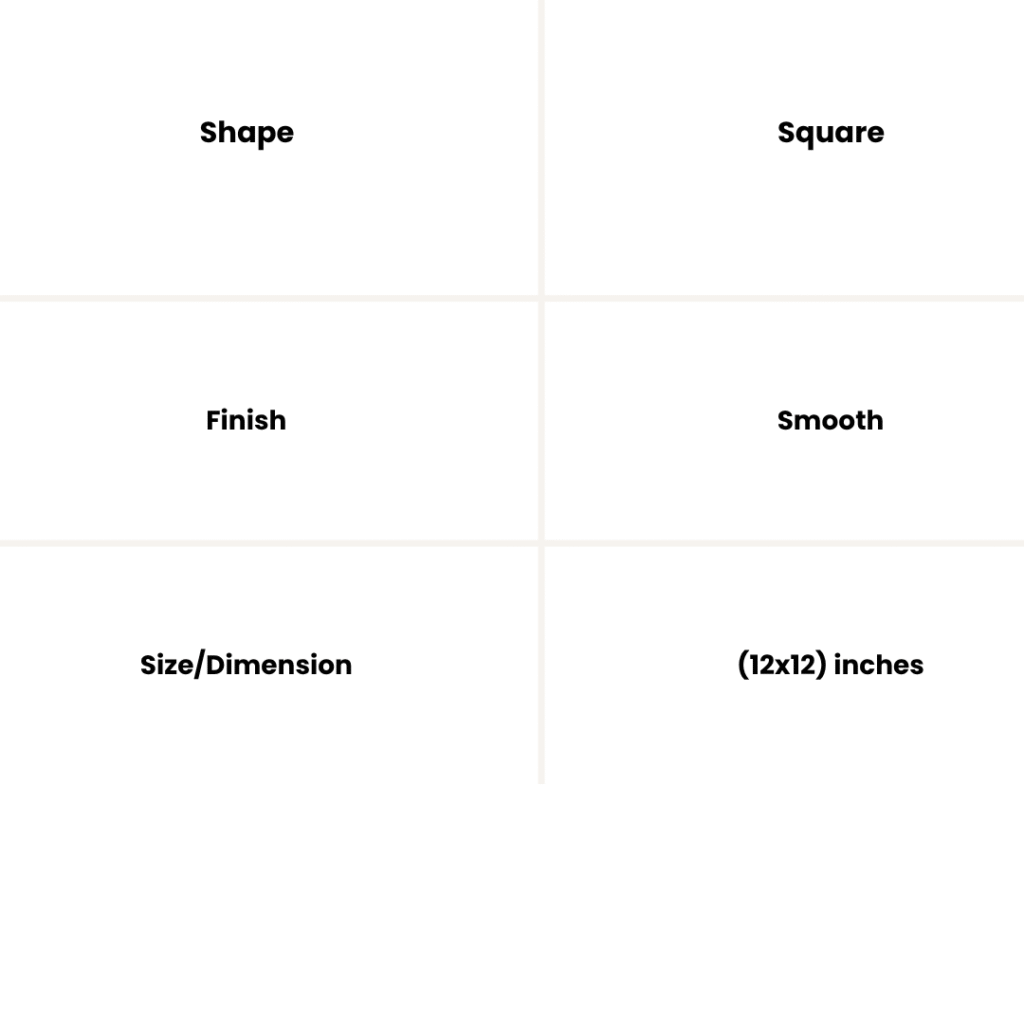 | Shape | Square |
|---|---|
| Finish | Smooth |
| Size/Dimension | (12x12) inches |