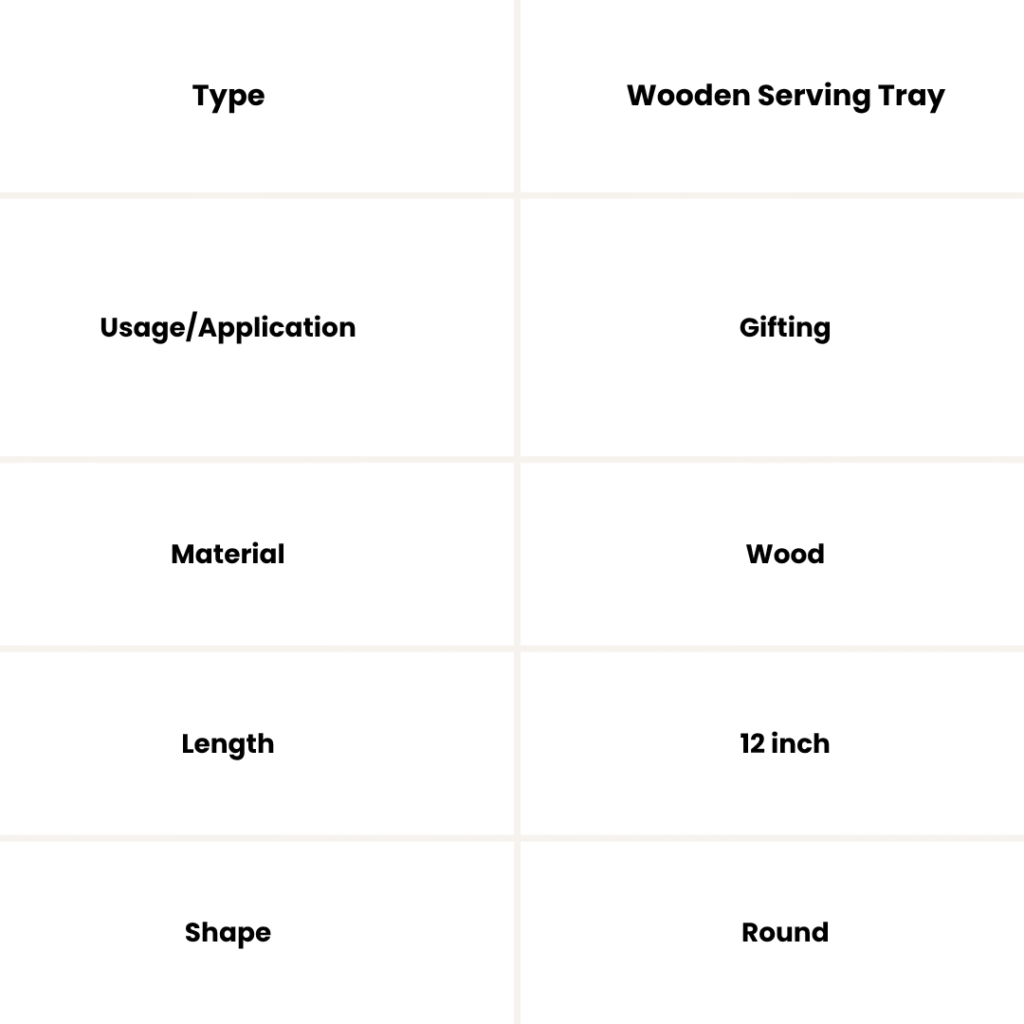 | Type | Wooden Serving Tray |
|---|---|
| Usage/Application | Gifting |
| Material | Wood |
| Length | 12 inch |
| Shape | Round |