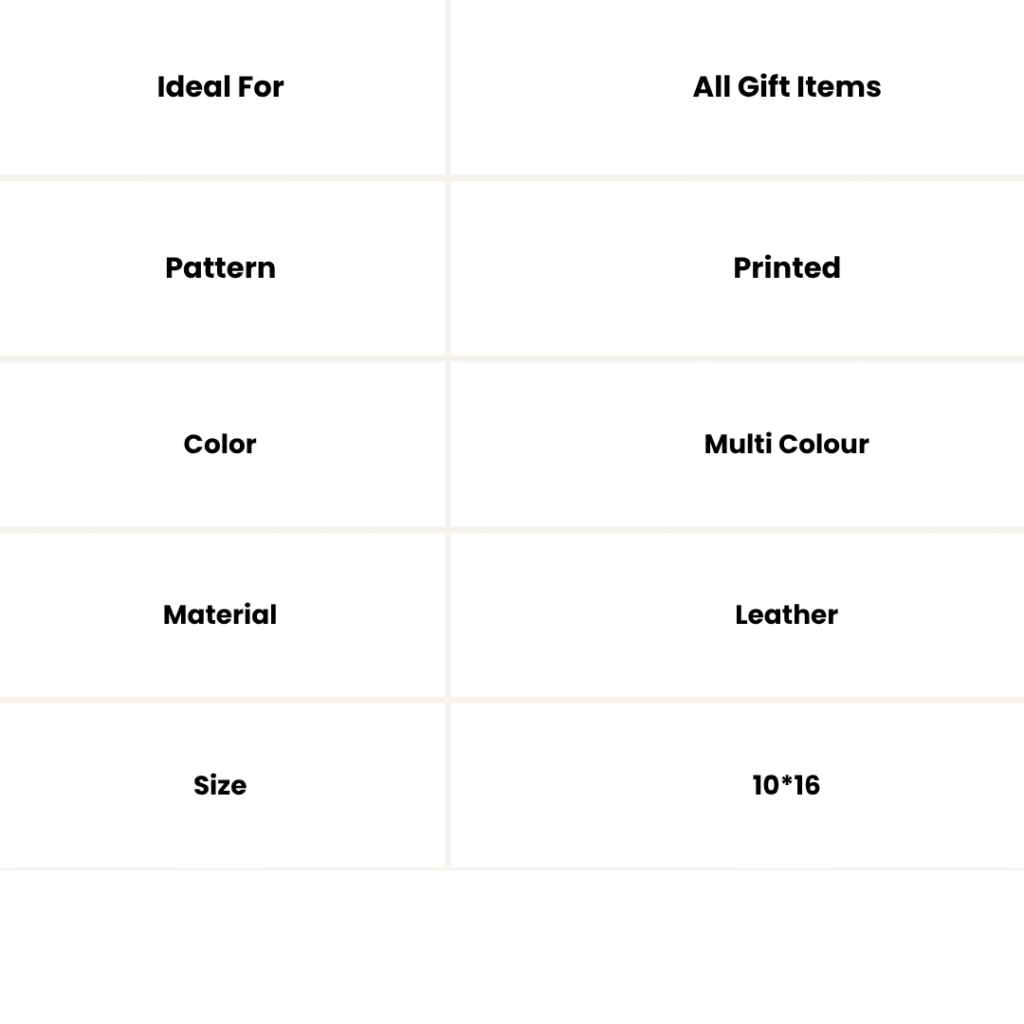 | Ideal For | All Gift Items |
|---|---|
| Pattern | Printed |
| Color | Multi Colour |
| Material | Leather |
| Size | 10*16 |