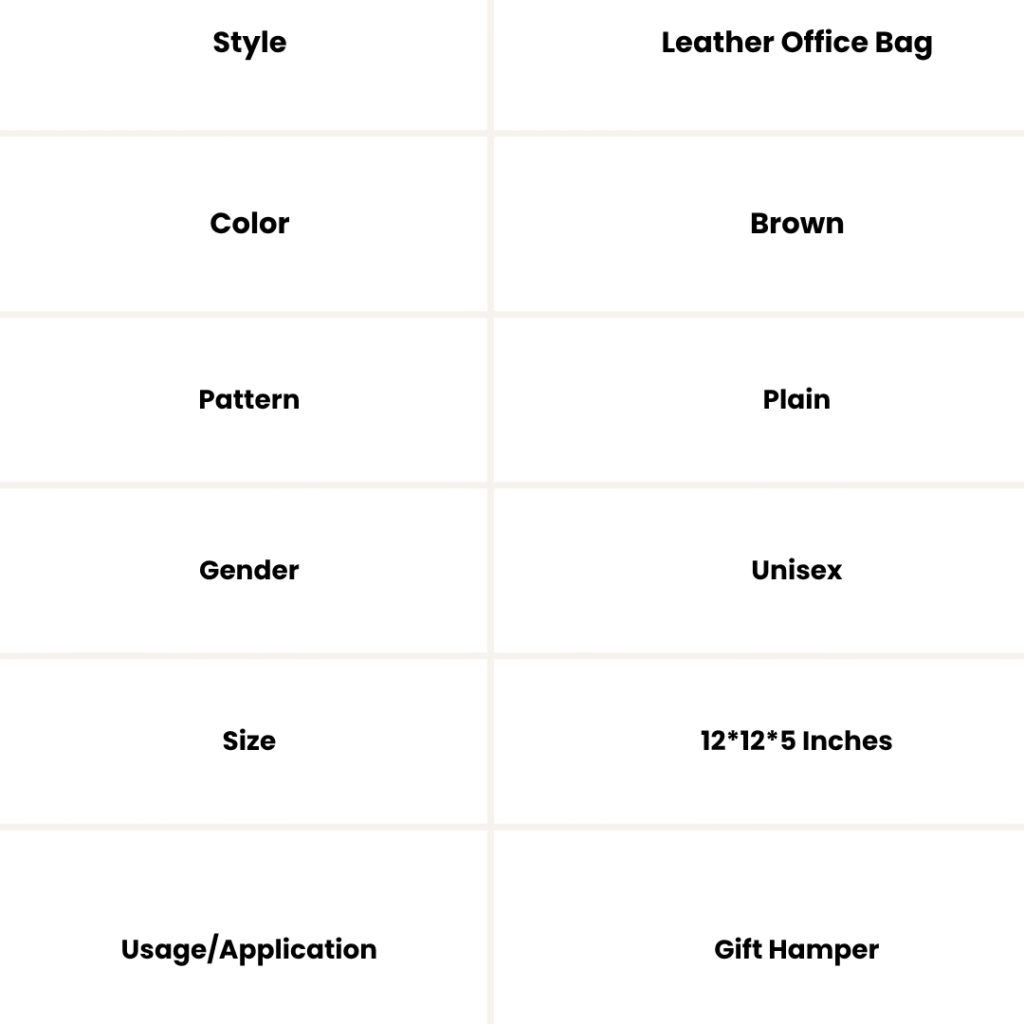 | Style | Leather Office Bag |
|---|---|
| Color | Brown |
| Pattern | Plain |
| Gender | Unisex |
| Size | 12*12*5 Inches |
| Usage/Application | Gift Hamper |