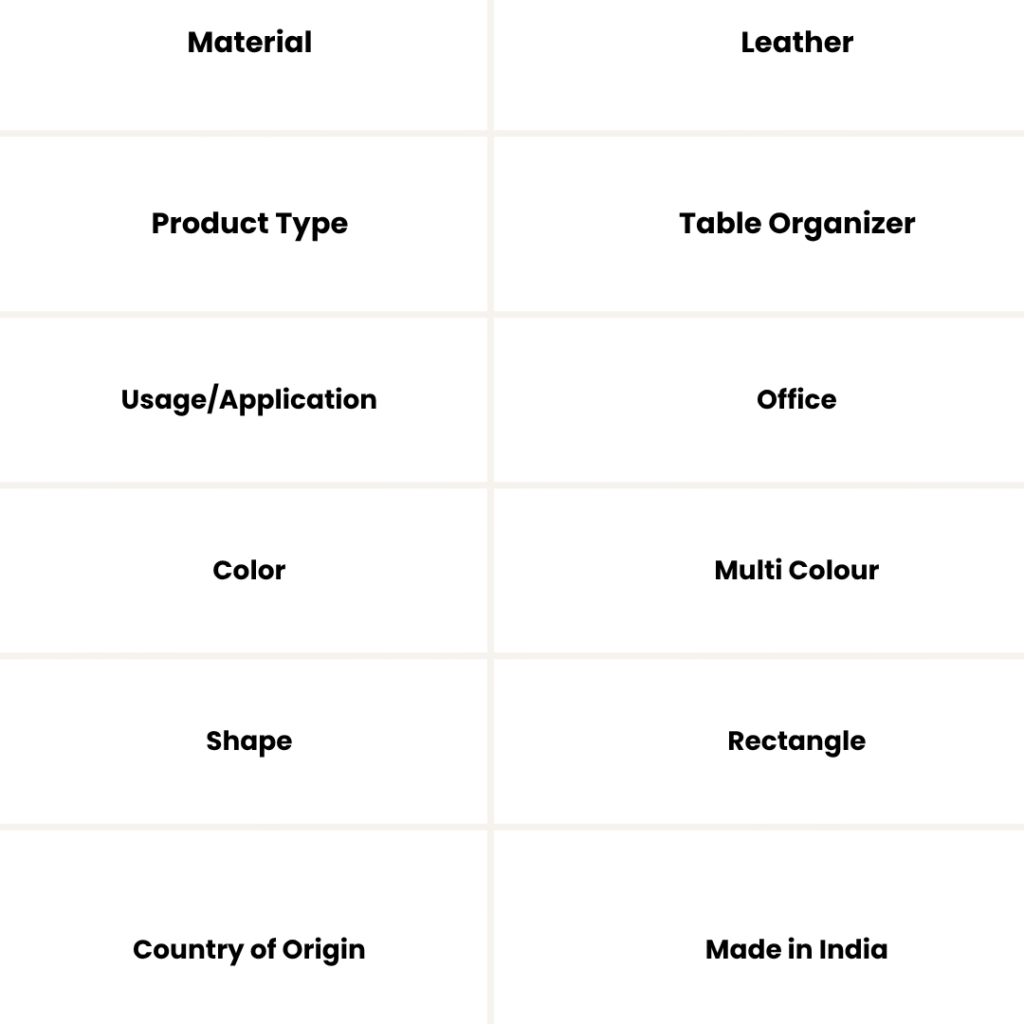 | Material | Leather |
|---|---|
| Product Type | Table Organizer |
| Usage/Application | Office |
| Color | Multi Colour |
| Shape | Rectangle |
| Country of Origin | Made in India |